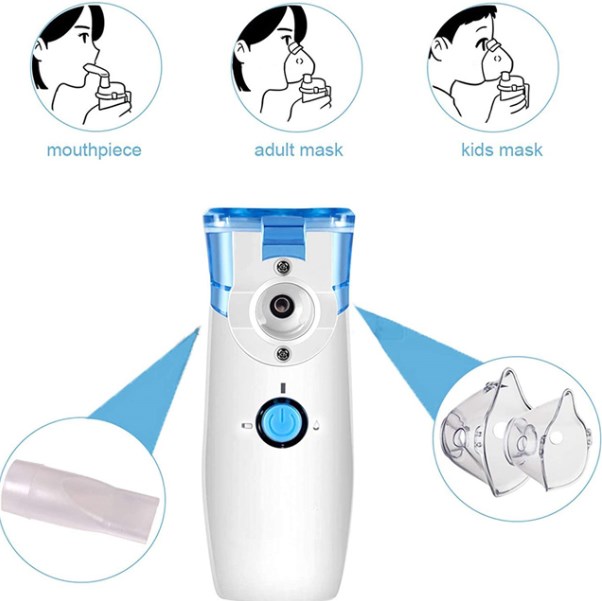 mouthpiece

adult mask

kids mask